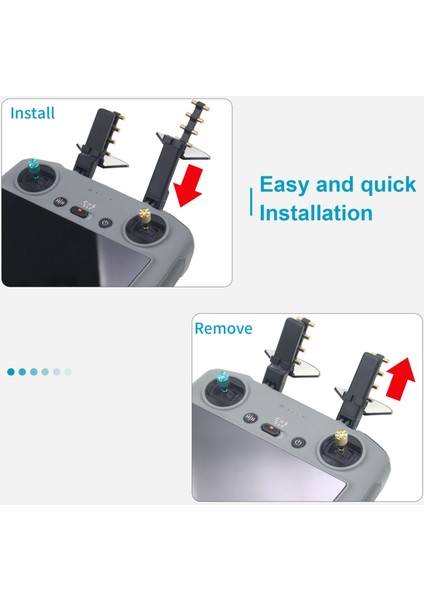 Install

Easy and quick
Installation

Remove