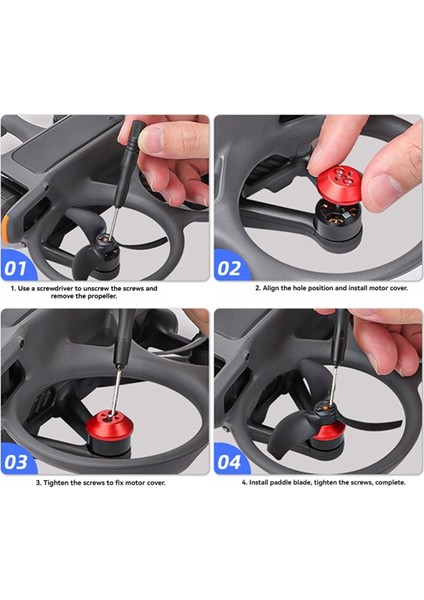 01

1. Use a screwdriver to unscrew the screws and remove the propeller.

02

2. Align the hole position and install motor cover.

03

3. Tighten the screws to fix motor cover.

04

4. Install paddle blade, tighten the screws, complete.