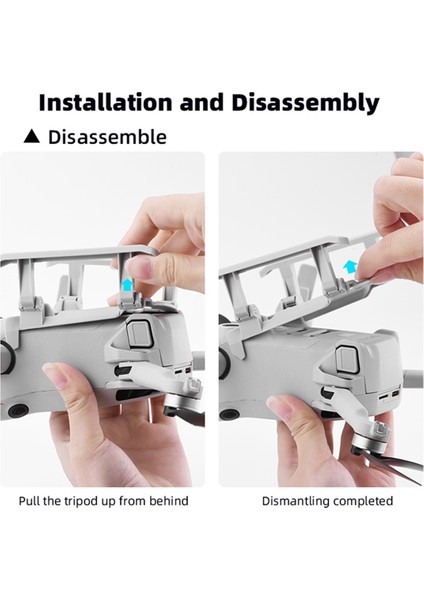 Installation and Disassembly

▲ Disassemble

Pull the tripod up from behind

Dismantling completed