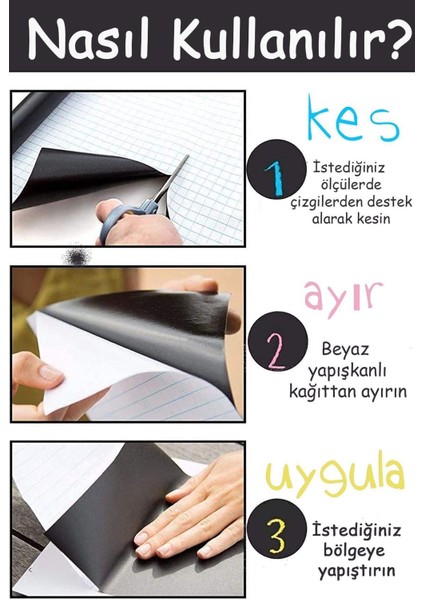 Nasıl Kullanılır?

kes

1

İstediğiniz ölçülerde çizgilerden destek alarak kesin

ayır

2

Beyaz yapışkanlı kağıttan ayırın

uygula

3

İstediğiniz bölgeye yapıştırın