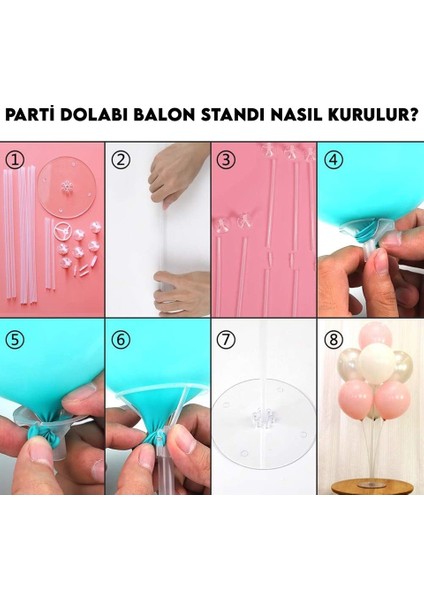 PARTİ DOLABI BALON STANDI NASIL KURULUR?

①

②

③

④

⑤

⑥

⑦

⑧