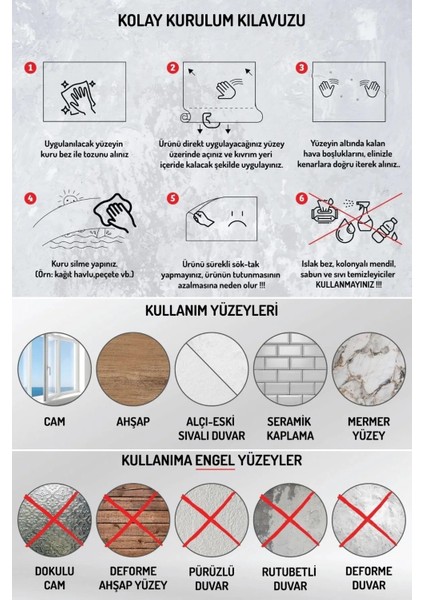 KOLAY KURULUM KILAVUZU

1

Uygulanılacak yüzeyin kuru bez ile tozunu alınız

2

Ürünü direkt uygulayacağınız yüzey üzerinde açınız ve kıvrım yeri içeride kalacak şekilde uygulayınız.

3

Yüzeyin altında kalan hava boşluklarını, elinizle kenarlara doğru iterek alınız..

4

Kuru silme yapınız. (Örn: kağıt havlu,peçete vb.)

5

Ürünü sürekli sök-tak yapmayınız, ürünün tutunmasının azalmasına neden olur !!!

6

Islak bez, kolonyalı mendil, sabun ve sıvı temizleyiciler KULLANMAYINIZ !!!

KULLANIM YÜZEYLERİ

CAM

AHŞAP

ALÇI-ESKİ SIVALI DUVAR

SERAMİK KAPLAMA

MERMER YÜZEY

KULLANIMA ENGEL YÜZEYLER

DOKULU CAM

DEFORME AHŞAP YÜZEY

PÜRÜZLÜ DUVAR

RUTUBETLİ DUVAR

DEFORME DUVAR