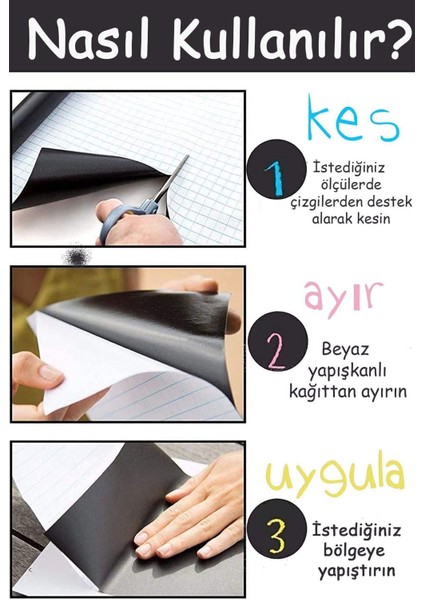 Nasıl Kullanılır?

kes

1

İstediğiniz ölçülerde çizgilerden destek alarak kesin

ayır

2

Beyaz yapışkanlı kağıttan ayırın

uygula

3

İstediğiniz bölgeye yapıştırın