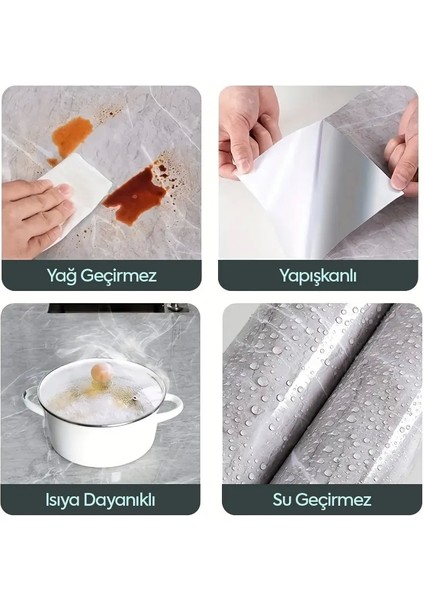 Yağ Geçirmez

Yapışkanlı

Isıya Dayanıklı

Su Geçirmez