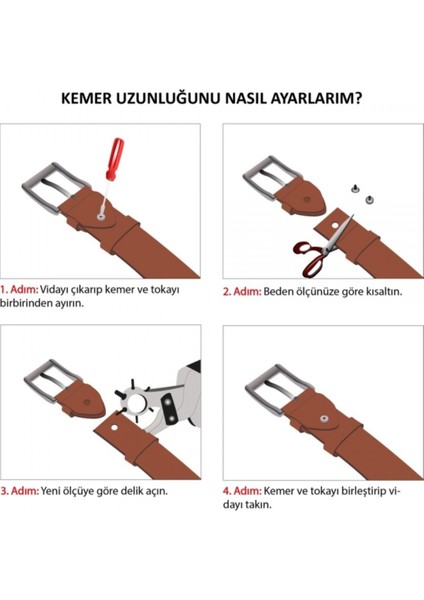 KEMER UZUNLUĞUNU NASIL AYARLARIM?

1. Adım: Vidayı çıkarıp kemer ve tokayı birbirinden ayırın.

2. Adım: Beden ölçünüze göre kısaltın.

3. Adım: Yeni ölçüye göre delik açın.

4. Adım: Kemer ve tokayı birleştirip vidayı takın.