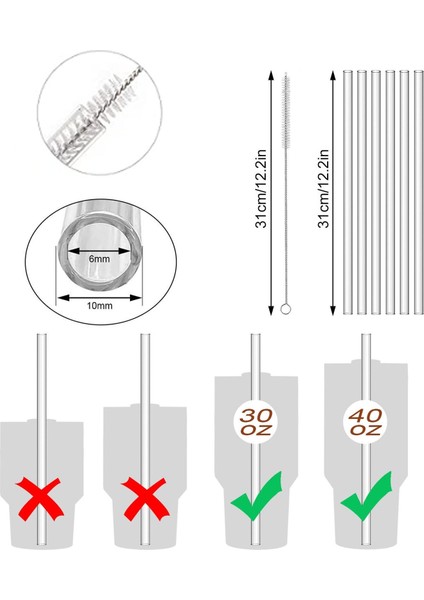 6mm
10mm
31cm/12.2in
31cm/12.2in
30 oz
40 oz