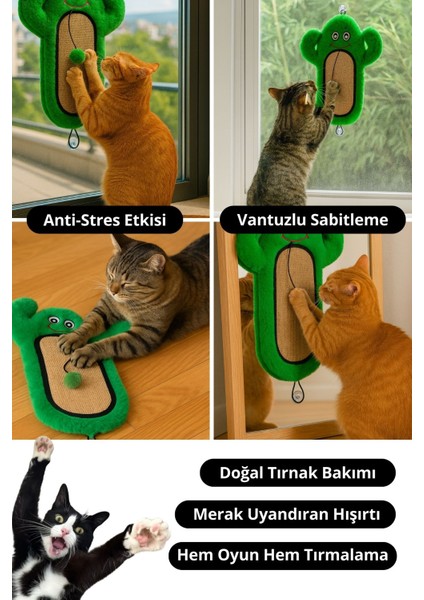 Anti-Stres Etkisi

Vantuzlu Sabitleme

Doğal Tırnak Bakımı

Merak Uyandıran Hışırtı

Hem Oyun Hem Tırmalama