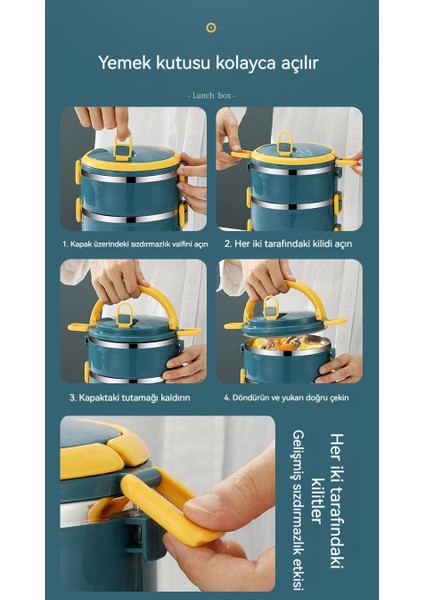 Yemek kutusu kolayca açılır

- Lunch box -

1. Kapak üzerindeki sızdırmazlık valfini açın

2. Her iki tarafındaki kilidi açın

3. Kapaktaki tutamağı kaldırın

4. Döndürün ve yukarı doğru çekin

Her iki tarafındaki kilitler

Gelişmiş sızdırmazlık etkisi