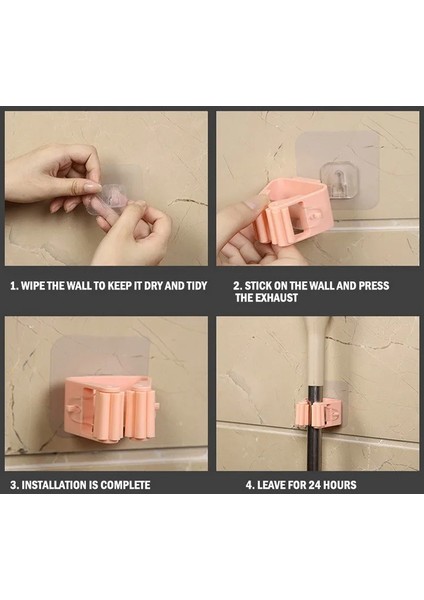 1. WIPE THE WALL TO KEEP IT DRY AND TIDY

2. STICK ON THE WALL AND PRESS THE EXHAUST

3. INSTALLATION IS COMPLETE

4. LEAVE FOR 24 HOURS