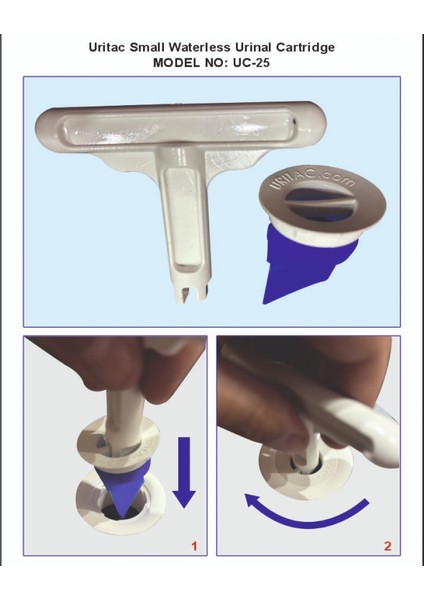 Uritac Small Waterless Urinal Cartridge
MODEL NO: UC-25

URITAC.com

1

2