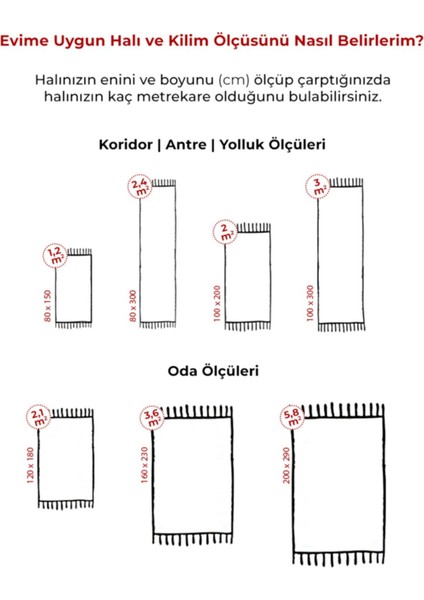 Evime Uygun Halı ve Kilim Ölçüsünü Nasıl Belirlerim?

Halınızın enini ve boyunu (cm) ölçüp çarptığınızda halınızın kaç metrekare olduğunu bulabilirsiniz.

Koridor | Antre | Yolluk Ölçüleri

1,2 $m^2$
80 x 150

2,4 $m^2$
80 x 300

2 $m^2$
100 x 200

3 $m^2$
100 x 300

Oda Ölçüleri

2,1 $m^2$
120 x 180

3,6 $m^2$
160 x 230

5,8 $m^2$
200 x 290