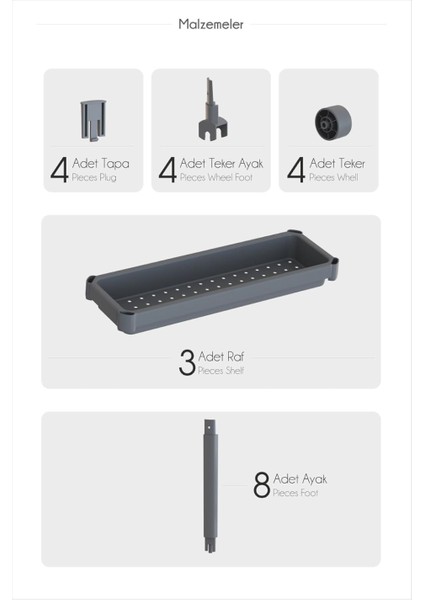 Malzemeler

4 Adet Tapa
Pieces Plug

4 Adet Teker Ayak
Pieces Wheel Foot

4 Adet Teker
Pieces Whell

3 Adet Raf
Pieces Shelf

8 Adet Ayak
Pieces Foot