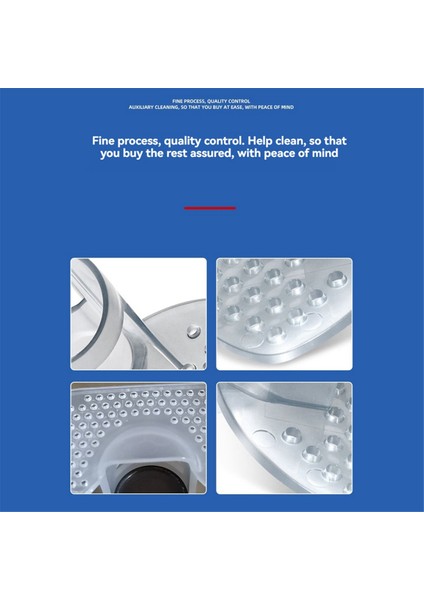 FINE PROCESS, QUALITY CONTROL
AUXILIARY CLEANING, SO THAT YOU BUY AT EASE, WITH PEACE OF MIND

Fine process, quality control. Help clean, so that you buy the rest assured, with peace of mind