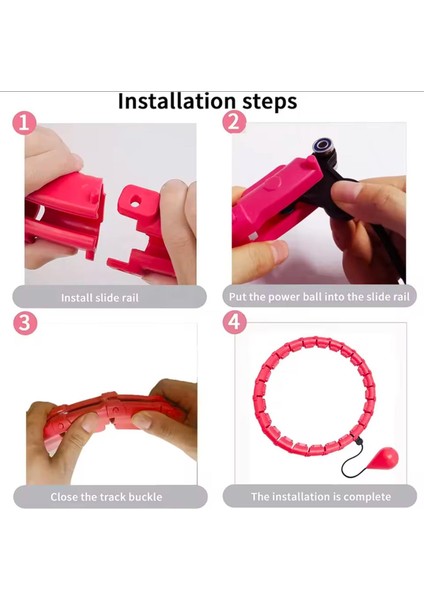 Installation steps

1

Install slide rail

2

Put the power ball into the slide rail

3

Close the track buckle

4

The installation is complete