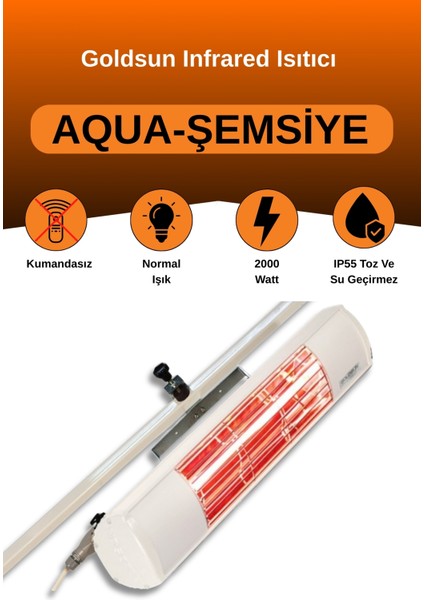 Goldsun Infrared Isıtıcı

AQUA-ŞEMSİYE

Kumandasız

Normal Işık

2000 Watt

IP55 Toz Ve Su Geçirmez