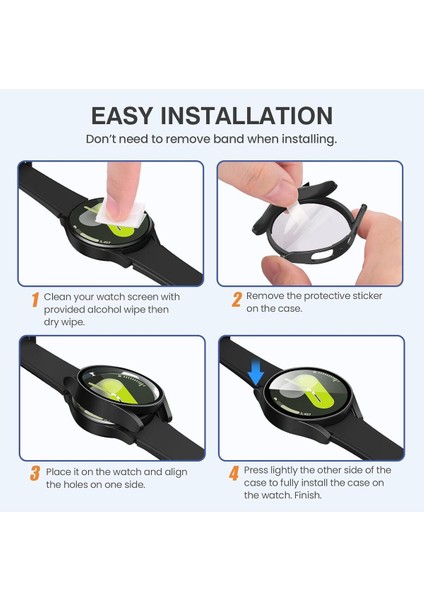 EASY INSTALLATION
Don't need to remove band when installing.

1 Clean your watch screen with provided alcohol wipe then dry wipe.

2 Remove the protective sticker on the case.

3 Place it on the watch and align the holes on one side.

4 Press lightly the other side of the case to fully install the case on the watch. Finish.