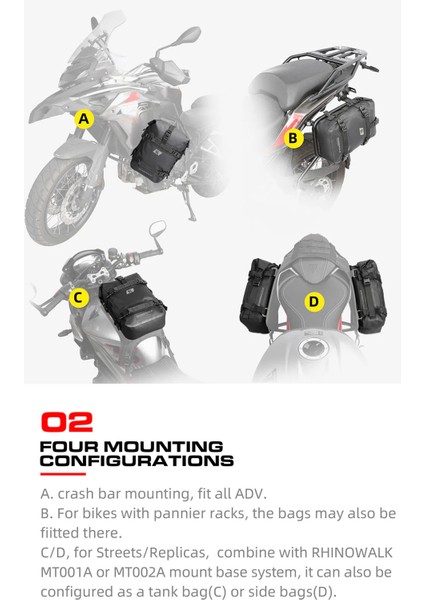 A

B

C

D

02

FOUR MOUNTING CONFIGURATIONS

A. crash bar mounting, fit all ADV.
B. For bikes with pannier racks, the bags may also be fiitted there.
C/D, for Streets/Replicas, combine with RHINOWALK MT001A or MT002A mount base system, it can also be configured as a tank bag(C) or side bags(D).