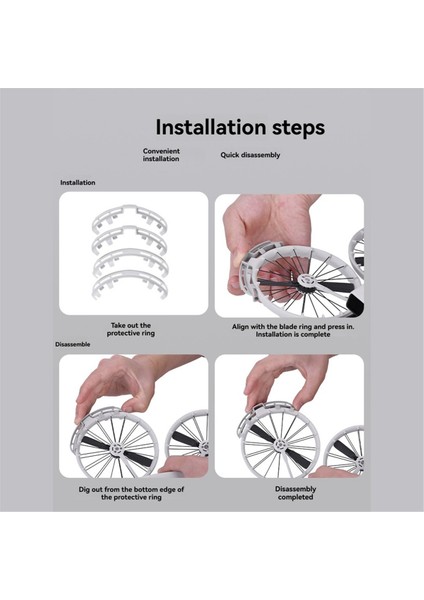 Installation steps

Convenient installation

Quick disassembly

Installation

Take out the protective ring

Align with the blade ring and press in. Installation is complete

Disassemble

Dig out from the bottom edge of the protective ring

Disassembly completed