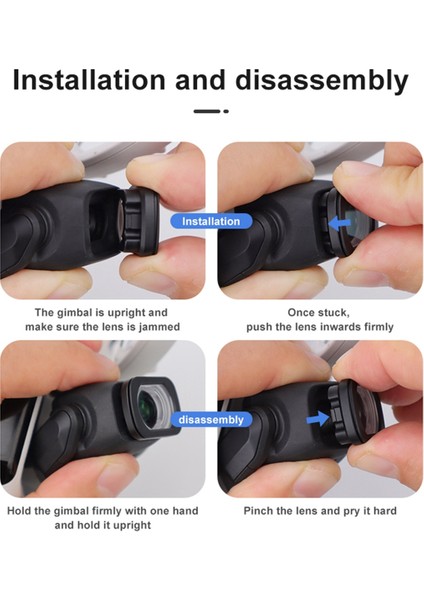 Installation and disassembly

Installation

The gimbal is upright and make sure the lens is jammed

Once stuck, push the lens inwards firmly

disassembly

Hold the gimbal firmly with one hand and hold it upright

Pinch the lens and pry it hard