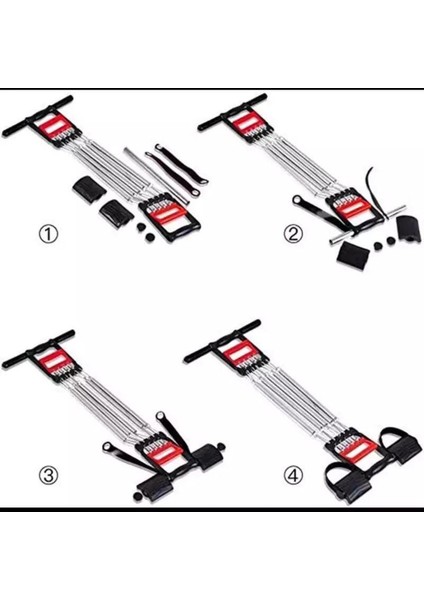 ①

②

③

④