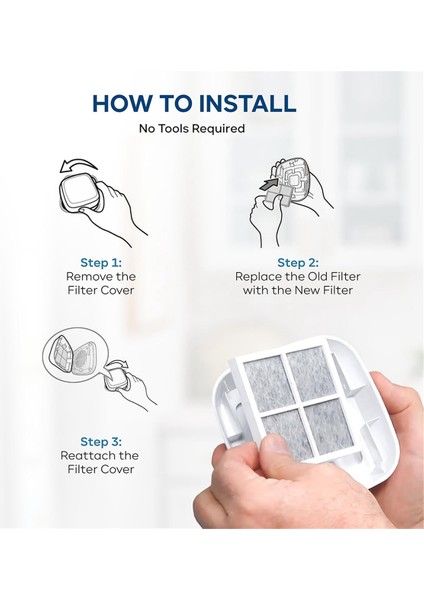 HOW TO INSTALL

No Tools Required

Step 1:
Remove the Filter Cover

Step 2:
Replace the Old Filter with the New Filter

Step 3:
Reattach the Filter Cover