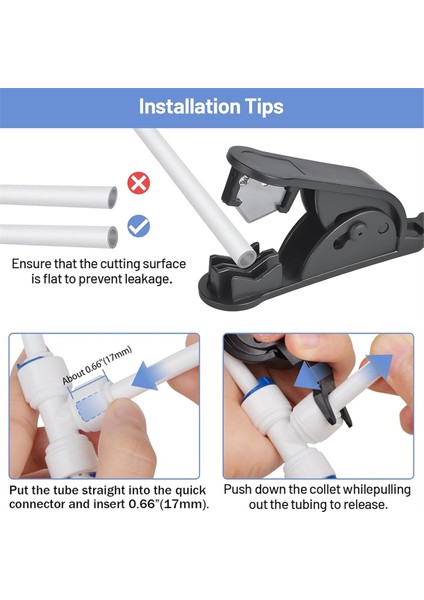 Installation Tips

Ensure that the cutting surface is flat to prevent leakage.

About 0.66"(17mm)

Put the tube straight into the quick connector and insert 0.66"(17mm).

Push down the collet whilepulling out the tubing to release.