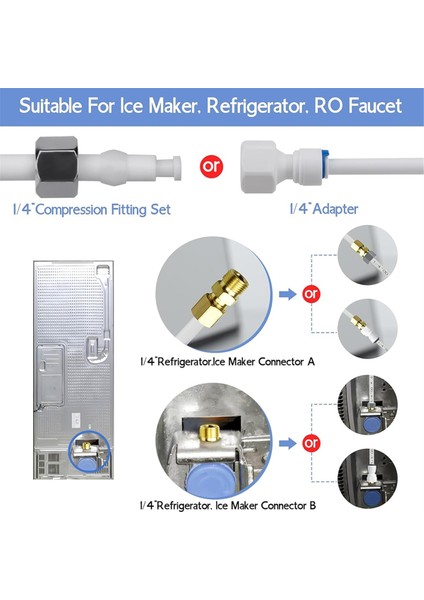 Suitable For Ice Maker. Refrigerator. RO Faucet

or

1/4" Compression Fitting Set

1/4" Adapter

or

1/4" Refrigerator.Ice Maker Connector A

or

1/4" Refrigerator. Ice Maker Connector B