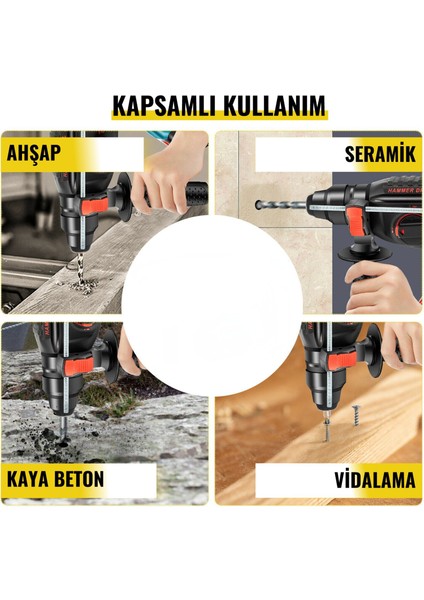 KAPSAMLI KULLANIM

AHŞAP

SERAMİK

HAMMER D

KAYA BETON

VİDALAMA