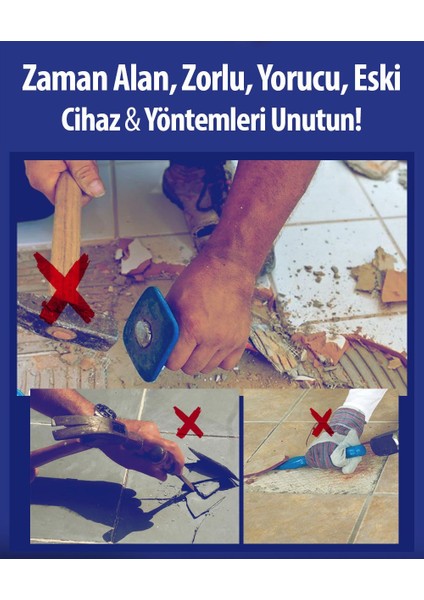 Zaman Alan, Zorlu, Yorucu, Eski
Cihaz & Yöntemleri Unutun!