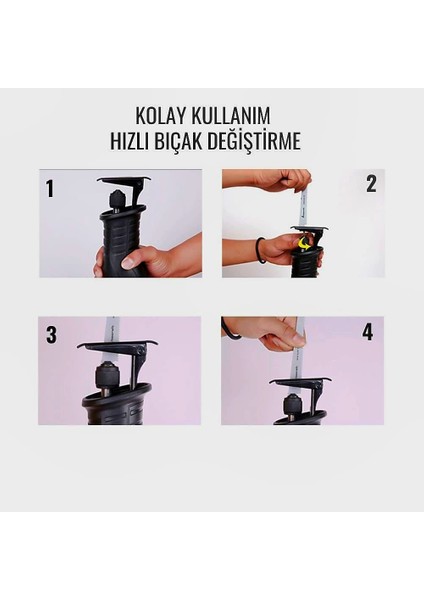 KOLAY KULLANIM
HIZLI BIÇAK DEĞİŞTİRME

1

2

3

4