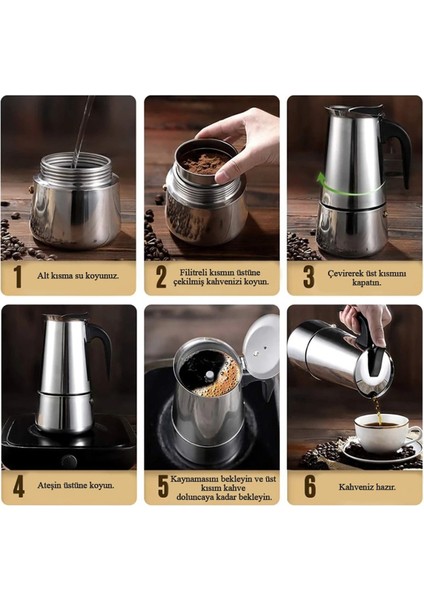 1 Alt kısma su koyunuz.

2 Filitreli kısmın üstüne çekilmiş kahvenizi koyun.

3 Çevirerek üst kısmını kapatın.

4 Ateşin üstüne koyun.

5 Kaynamasını bekleyin ve üst kısım kahve doluncaya kadar bekleyin.

6 Kahveniz hazır.