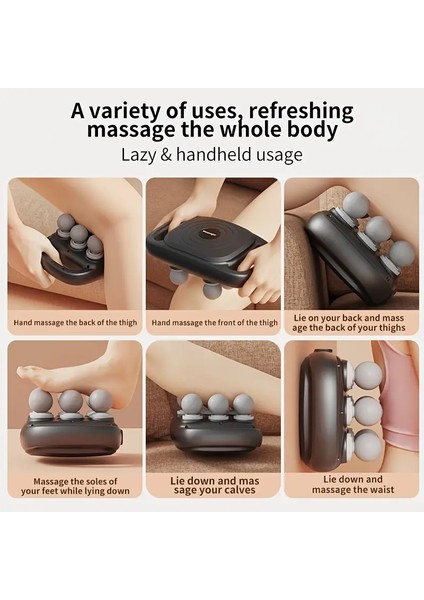 A variety of uses, refreshing massage the whole body

Lazy & handheld usage

Hand massage the back of the thigh

Hand massage the front of the thigh

Lie on your back and mass age the back of your thighs

Massage the soles of your feet while lying down

Lie down and mas sage your calves

Lie down and massage the waist