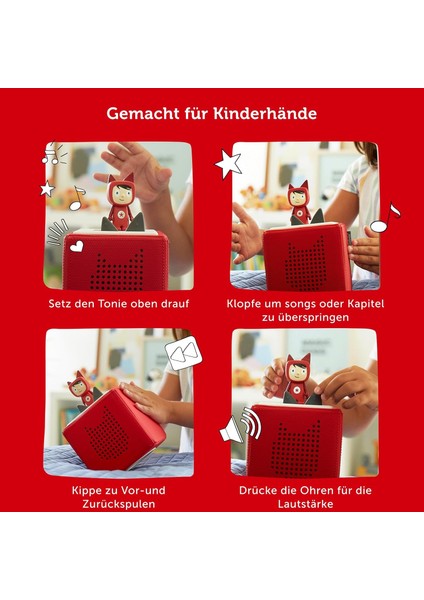 Gemacht für Kinderhände

Setz den Tonie oben drauf

Klopfe um songs oder Kapitel zu überspringen

Kippe zu Vor-und Zurückspulen

Drücke die Ohren für die Lautstärke