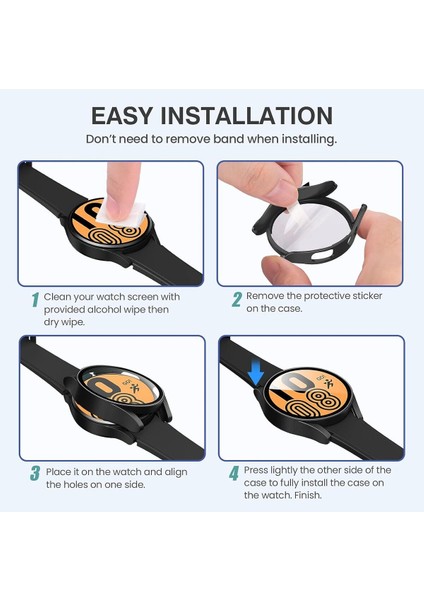 EASY INSTALLATION
Don't need to remove band when installing.

1 Clean your watch screen with provided alcohol wipe then dry wipe.

2 Remove the protective sticker on the case.

3 Place it on the watch and align the holes on one side.

4 Press lightly the other side of the case to fully install the case on the watch. Finish.