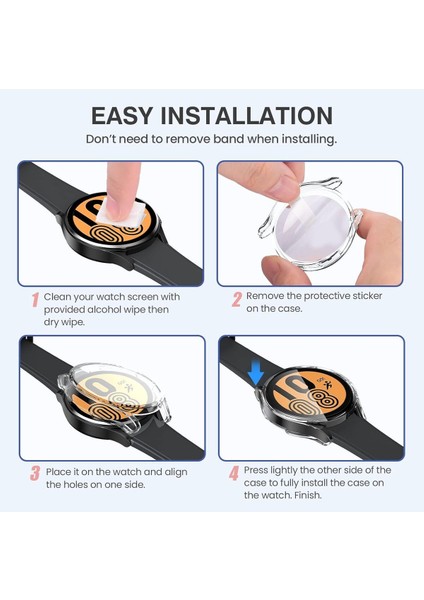 EASY INSTALLATION
Don't need to remove band when installing.

1 Clean your watch screen with provided alcohol wipe then dry wipe.

2 Remove the protective sticker on the case.

3 Place it on the watch and align the holes on one side.

4 Press lightly the other side of the case to fully install the case on the watch. Finish.