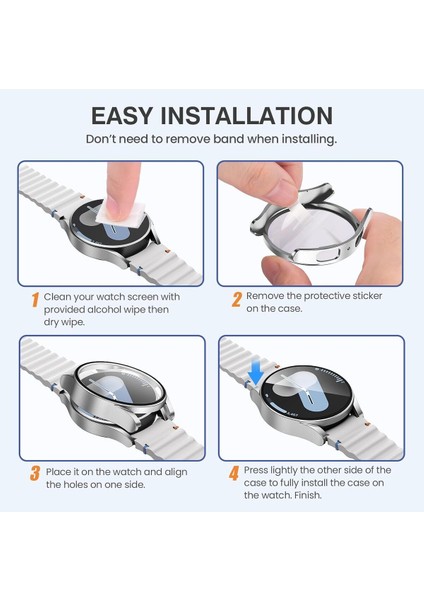 EASY INSTALLATION
Don't need to remove band when installing.

1 Clean your watch screen with provided alcohol wipe then dry wipe.

2 Remove the protective sticker on the case.

3 Place it on the watch and align the holes on one side.

4 Press lightly the other side of the case to fully install the case on the watch. Finish.