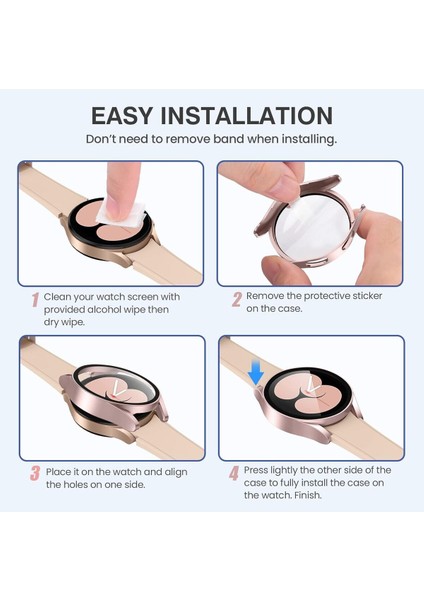 EASY INSTALLATION

Don't need to remove band when installing.

1 Clean your watch screen with provided alcohol wipe then dry wipe.

2 Remove the protective sticker on the case.

3 Place it on the watch and align the holes on one side.

4 Press lightly the other side of the case to fully install the case on the watch. Finish.