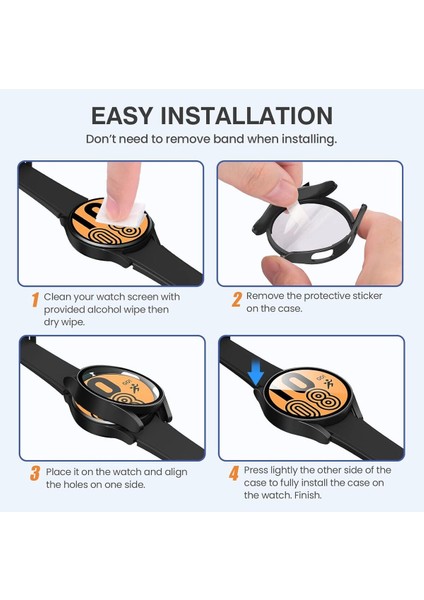 EASY INSTALLATION
Don't need to remove band when installing.

1 Clean your watch screen with provided alcohol wipe then dry wipe.

2 Remove the protective sticker on the case.

3 Place it on the watch and align the holes on one side.

4 Press lightly the other side of the case to fully install the case on the watch. Finish.