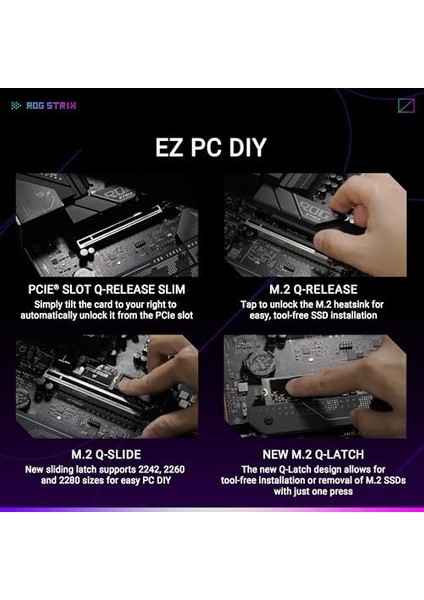 ROG STRIX

EZ PC DIY

PCIE® SLOT Q-RELEASE SLIM
Simply tilt the card to your right to automatically unlock it from the PCIe slot

M.2 Q-RELEASE
Tap to unlock the M.2 heatsink for easy, tool-free SSD installation

M.2 Q-SLIDE
New sliding latch supports 2242, 2260 and 2280 sizes for easy PC DIY

NEW M.2 Q-LATCH
The new Q-Latch design allows for tool-free installation or removal of M.2 SSDs with just one press