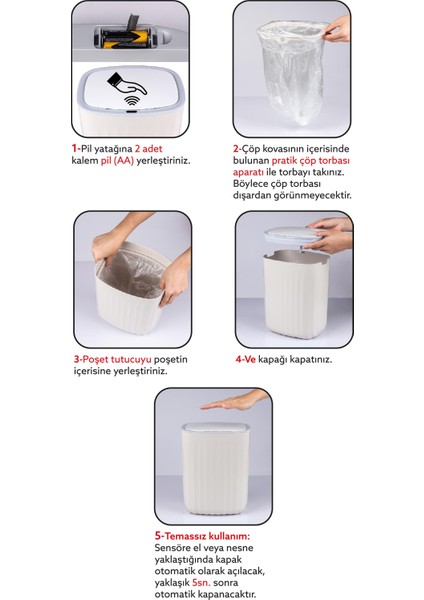 1-Pil yatağına 2 adet kalem pil (AA) yerleştiriniz.

2-Çöp kovasının içerisinde bulunan pratik çöp torbası aparatı ile torbayı takınız. Böylece çöp torbası dışardan görünmeyecektir.

3-Poşet tutucuyu poşetin içerisine yerleştiriniz.

4-Ve kapağı kapatınız.

5-Temassız kullanım: Sensöre el veya nesne yaklaştığında kapak otomatik olarak açılacak, yaklaşık 5sn. sonra otomatik kapanacaktır.