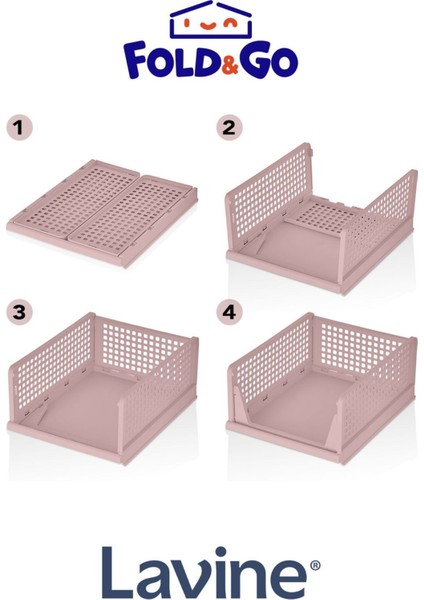 FOLD&GO

1

2

3

4

Lavine®