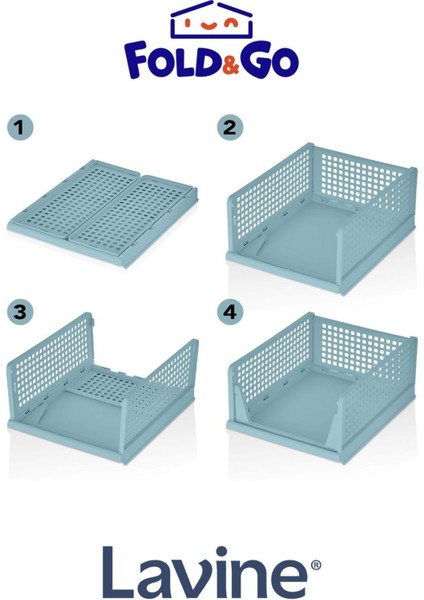 FOLD&GO

1

2

3

4

Lavine®