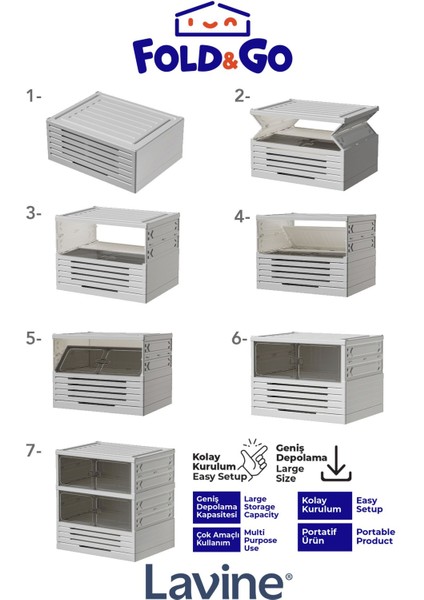 FOLD&GO

1-

2-

3-

4-

5-

6-

7-

Kolay Kurulum Easy Setup

Geniş Depolama Large Size

Geniş Depolama Kapasitesi

Large Storage Capacity

Kolay Kurulum

Easy Setup

Çok Amaçlı Kullanım

Multi Purpose Use

Portatif Ürün

Portable Product

Lavine®