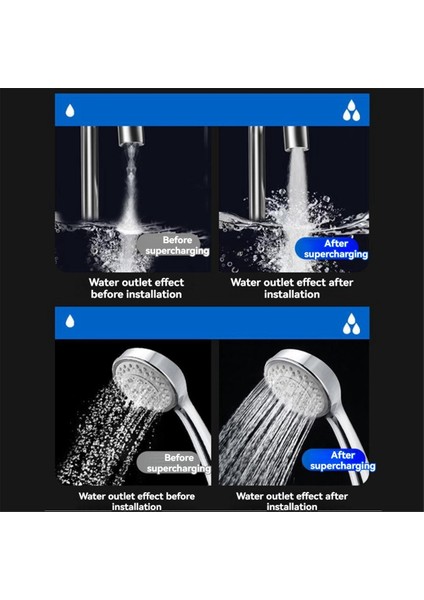 Before supercharging

After supercharging

Water outlet effect before installation

Water outlet effect after installation

Before supercharging

After supercharging

Water outlet effect before installation

Water outlet effect after installation