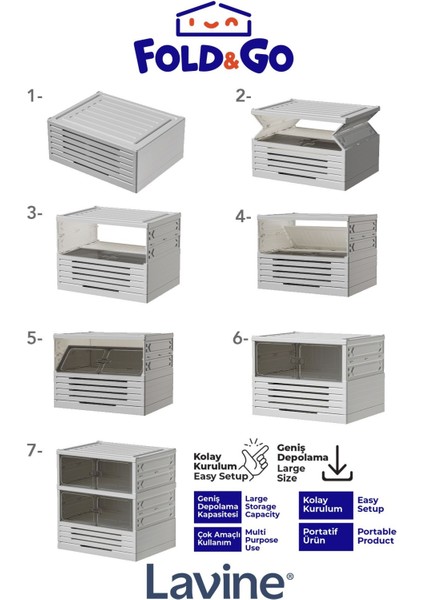 FOLD&GO

1-

2-

3-

4-

5-

6-

7-

Kolay Kurulum Easy Setup

Geniş Depolama Large Size

Geniş Depolama Kapasitesi

Large Storage Capacity

Kolay Kurulum

Easy Setup

Çok Amaçlı Kullanım

Multi Purpose Use

Portatif Ürün

Portable Product

Lavine®