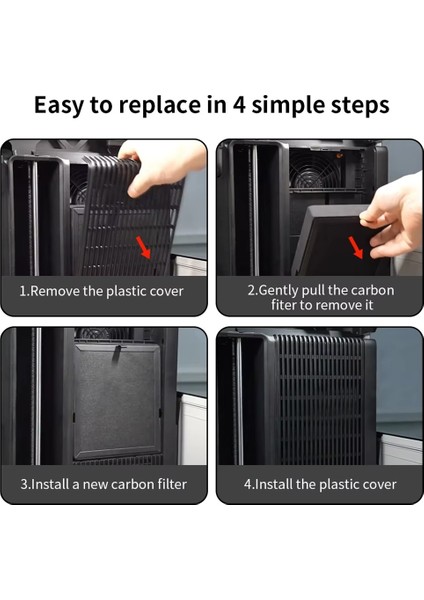 Easy to replace in 4 simple steps

1.Remove the plastic cover

2.Gently pull the carbon fiter to remove it

3.Install a new carbon filter

4.Install the plastic cover