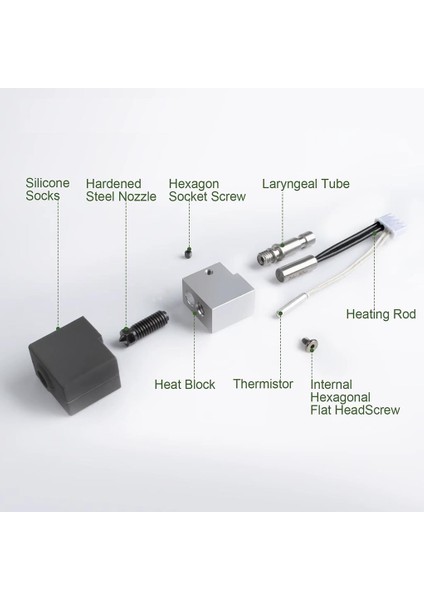 Silicone Socks

Hardened Steel Nozzle

Hexagon Socket Screw

Laryngeal Tube

Heating Rod

Heat Block

Thermistor

Internal Hexagonal Flat HeadScrew