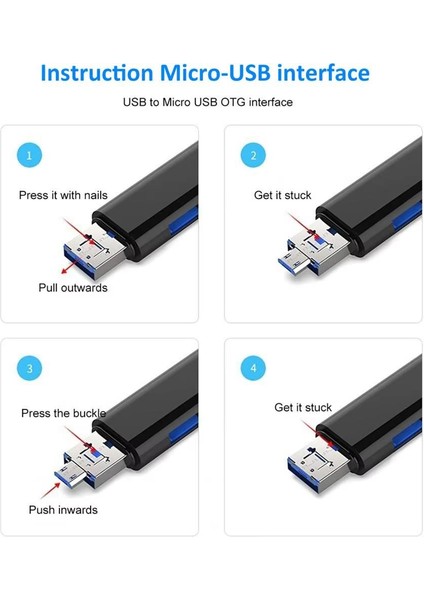 Instruction Micro-USB interface

USB to Micro USB OTG interface

1

Press it with nails

Pull outwards

2

Get it stuck

3

Press the buckle

Push inwards

4

Get it stuck