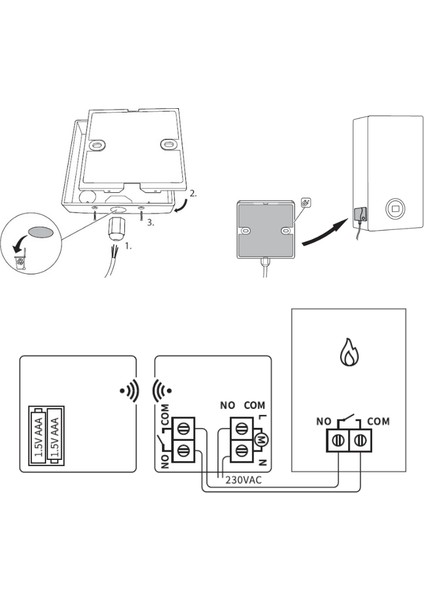 2.

3.

1.

1.5V AAA
1.5V AAA

COM
NO

NO COM
L
M
N

230VAC

NO COM