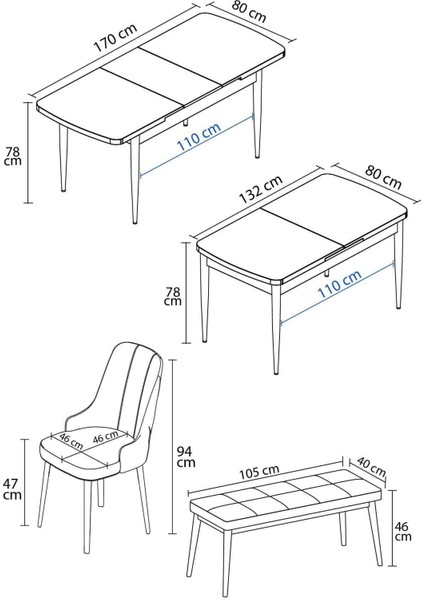 170 cm
80 cm
78 cm
110 cm

132 cm
80 cm
78 cm
110 cm

46 cm
46 cm
47 cm
94 cm

105 cm
40 cm
46 cm